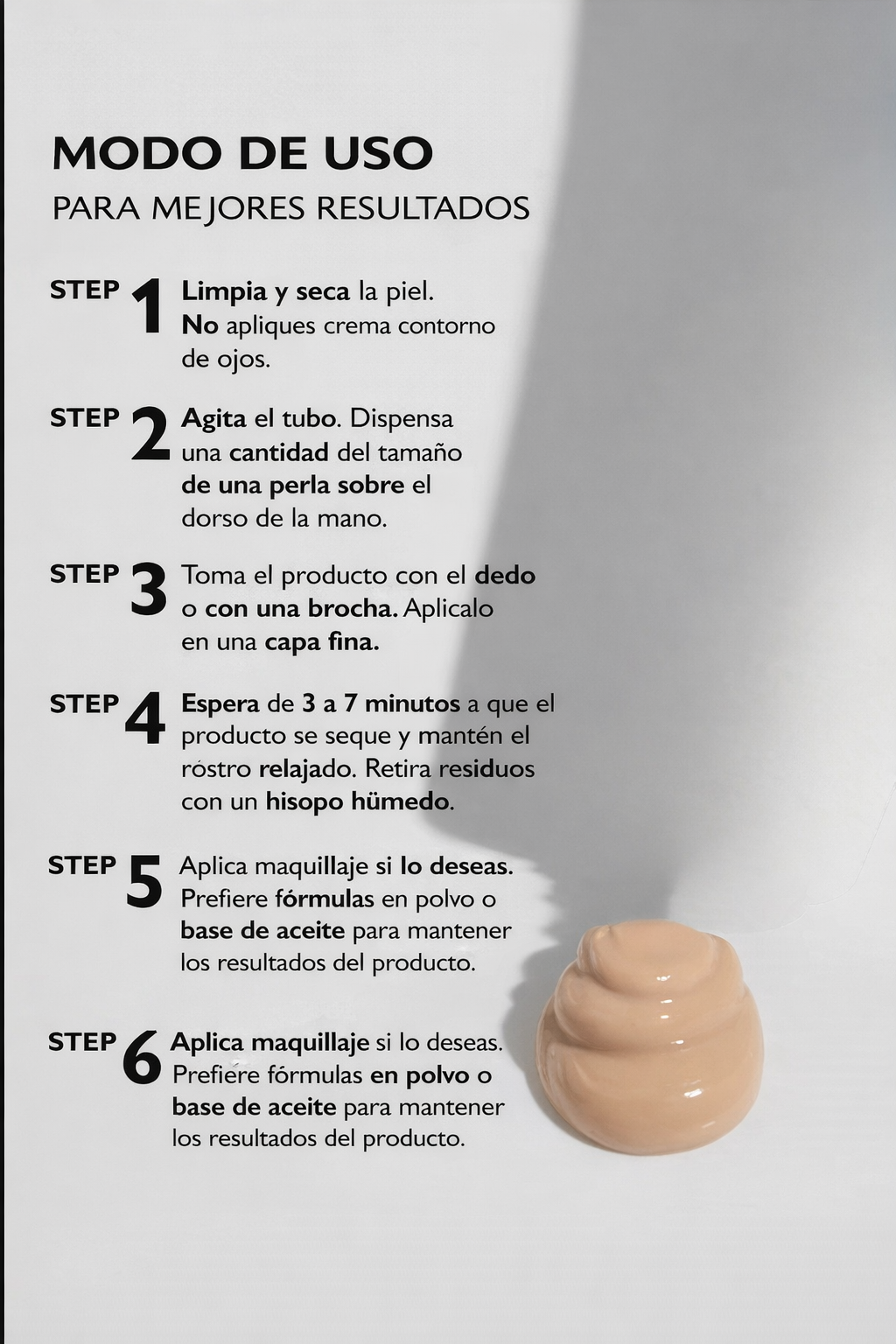 MODO DE USO
PARA MEJORES RESULTADOS

STEP 1 Limpia y seca la piel. No apliques crema contorno de ojos.

STEP 2 Agita el tubo. Dispensa una cantidad del tamaño de una perla sobre el dorso de la mano.

STEP 3 Toma el producto con el dedo o con una brocha. Aplicalo en una capa fina.

STEP 4 Espera de 3 a 7 minutos a que el producto se seque y mantén el róstro relajado. Retira residuos con un hisopo hümedo.

STEP 5 Aplica maquillaje si lo deseas. Prefiere fórmulas en polvo o base de aceite para mantener los resultados del producto.

STEP 6 Aplica maquillaje si lo deseas. Prefiere fórmulas en polvo o base de aceite para mantener los resultados del producto.